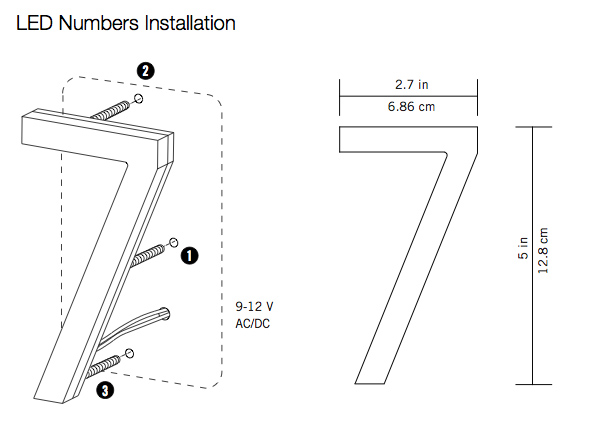 LED Numbers Installation

2

1

9-12 V
AC/DC

3

2.7 in
6.86 cm

5 in
12.8 cm